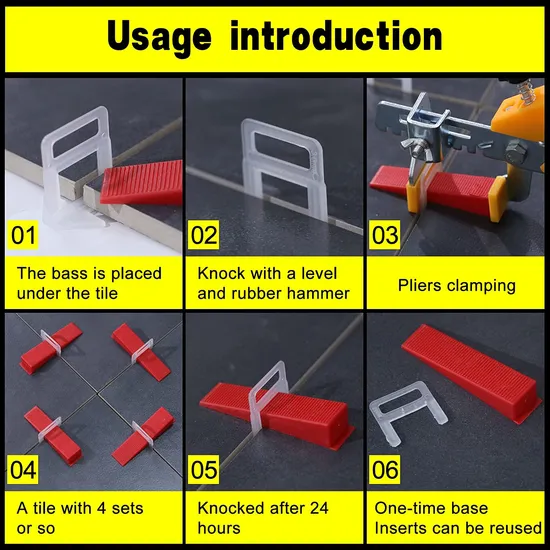 Usage introduction

01

The bass is placed under the tile

02

Knock with a level and rubber hammer

03

Pliers clamping

04

A tile with 4 sets or so

05

Knocked after 24 hours

06

One-time base Inserts can be reused